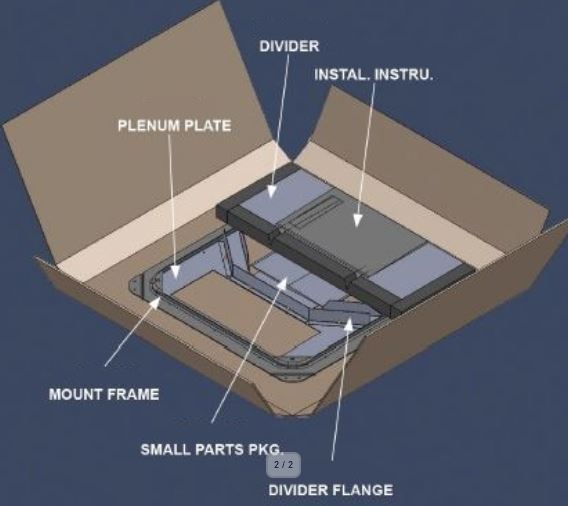 DIVIDER

INSTAL. INSTRU.

PLENUM PLATE

MOUNT FRAME

SMALL PARTS PKG.

2 / 2

DIVIDER FLANGE